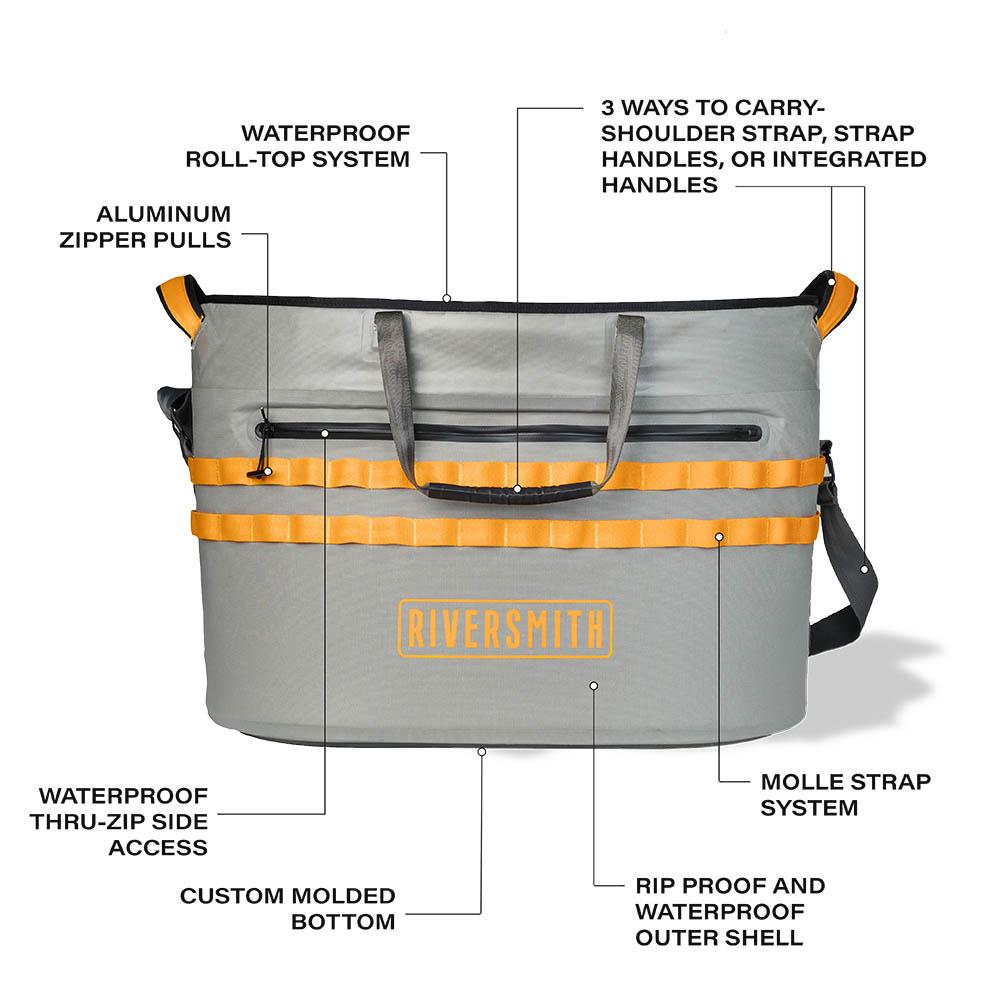 WATERPROOF ROLL-TOP SYSTEM

3 WAYS TO CARRY- SHOULDER STRAP, STRAP HANDLES, OR INTEGRATED HANDLES

ALUMINUM ZIPPER PULLS

RIVERSMITH

WATERPROOF THRU-ZIP SIDE ACCESS

MOLLE STRAP SYSTEM

CUSTOM MOLDED BOTTOM

RIP PROOF AND WATERPROOF OUTER SHELL